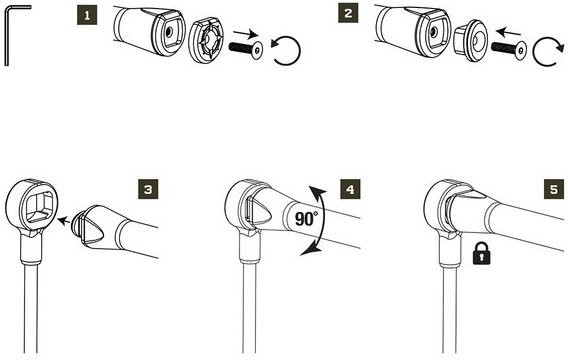 1

2

3

4

90°

5